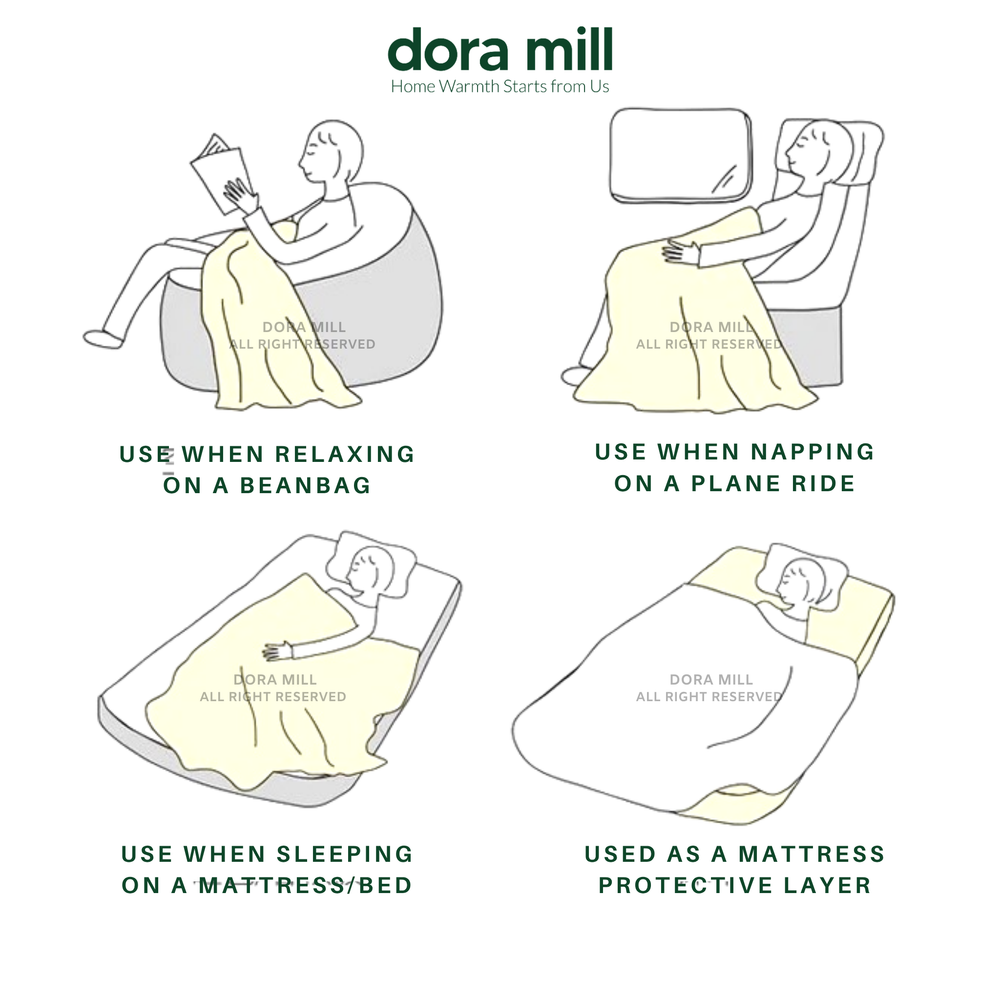 dora mill
Home Warmth Starts from Us

DORA MILL
ALL RIGHT RESERVED

USE WHEN RELAXING ON A BEANBAG

DORA MILL
ALL RIGHT RESERVED

USE WHEN NAPPING ON A PLANE RIDE

DORA MILL
ALL RIGHT RESERVED

USE WHEN SLEEPING ON A MATTRESS/BED

DORA MILL
ALL RIGHT RESERVED

USED AS A MATTRESS PROTECTIVE LAYER