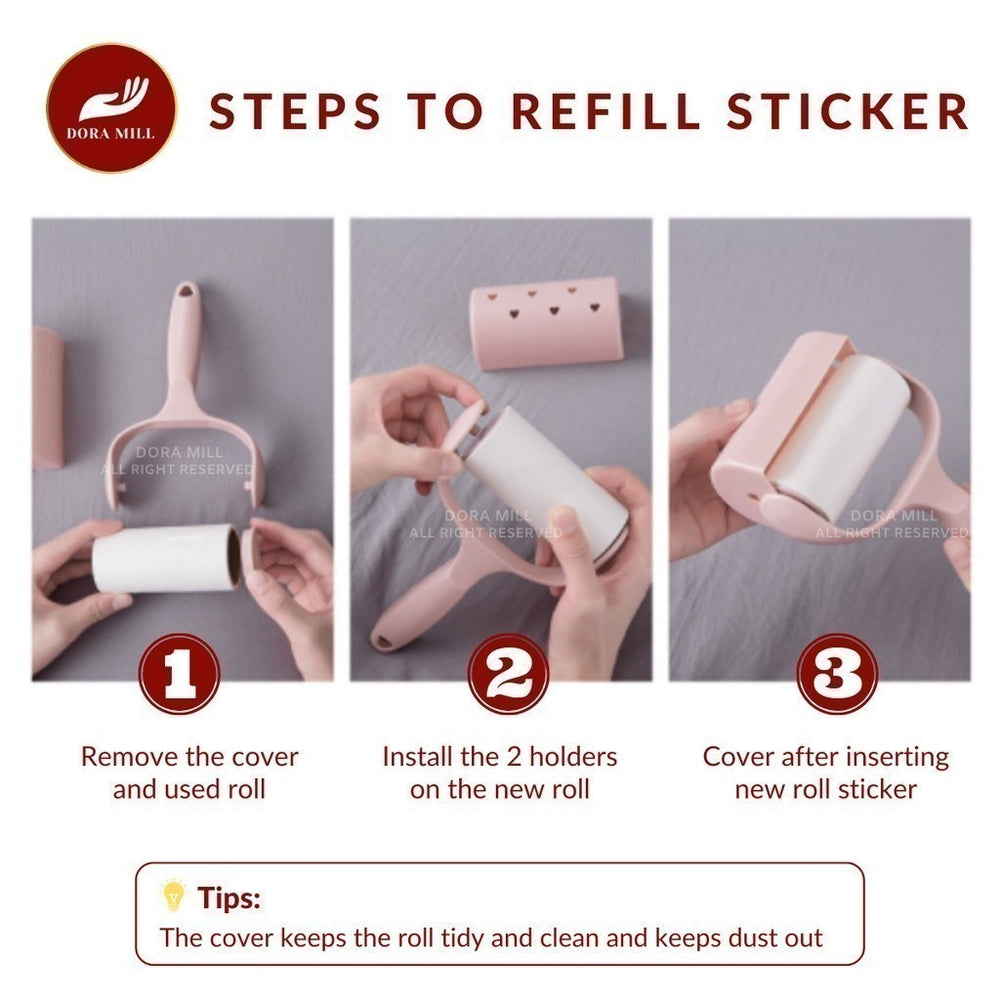 DORA MILL

STEPS TO REFILL STICKER

DORA MILL
ALL RIGHT RESERVED

DORA MILL
ALL RIGHT RESERVED

DORA MILL
ALL RIGHT RESERVED

1
Remove the cover and used roll

2
Install the 2 holders on the new roll

3
Cover after inserting new roll sticker

Tips:
The cover keeps the roll tidy and clean and keeps dust out