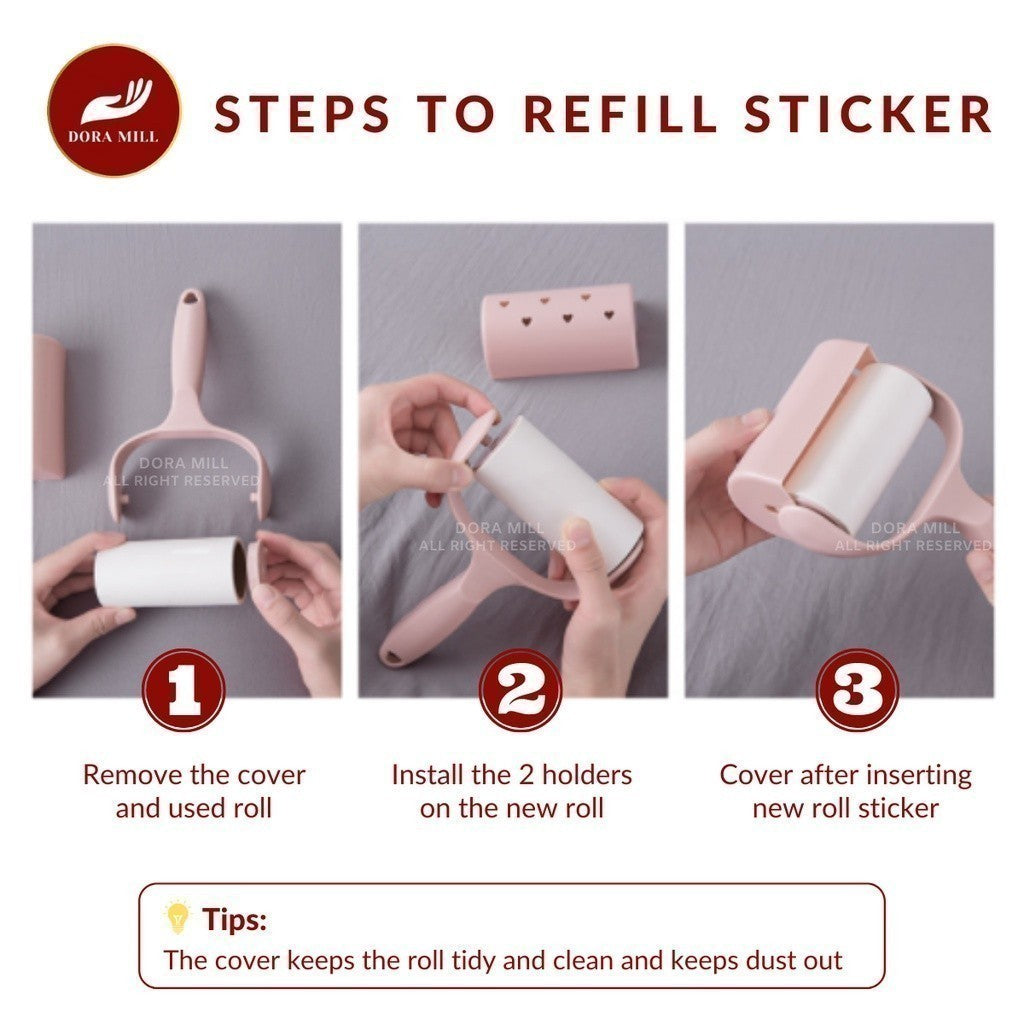 DORA MILL

STEPS TO REFILL STICKER

DORA MILL
ALL RIGHT RESERVED

DORA MILL
ALL RIGHT RESERVED

DORA MILL
ALL RIGHT RESERVED

1

Remove the cover and used roll

2

Install the 2 holders on the new roll

3

Cover after inserting new roll sticker

Tips:
The cover keeps the roll tidy and clean and keeps dust out